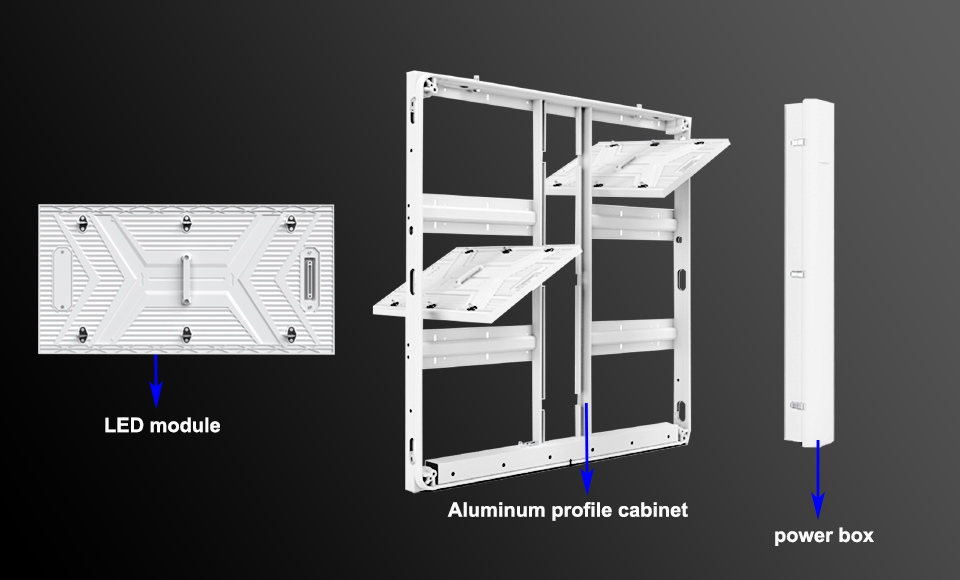 LED module

Aluminum profile cabinet

power box